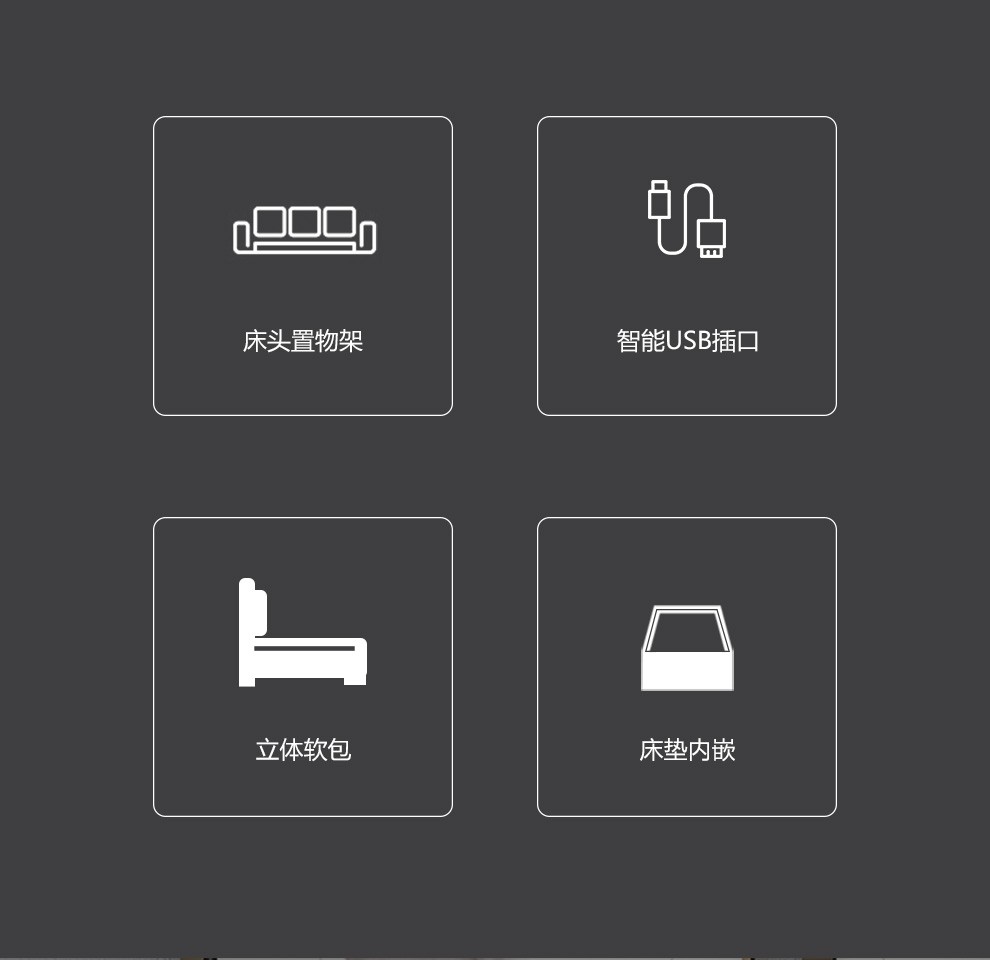 床头置物架

智能USB插口

立体软包

床垫内嵌