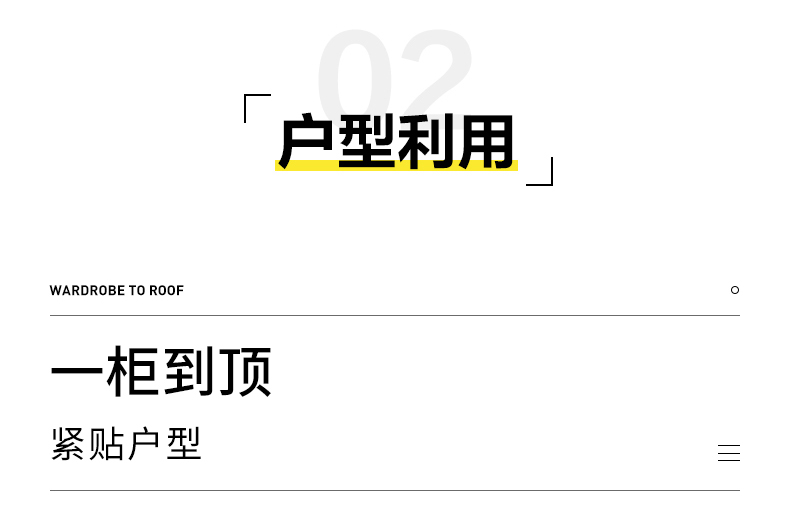 02

户型利用

WARDROBE TO ROOF

一柜到顶

紧贴户型